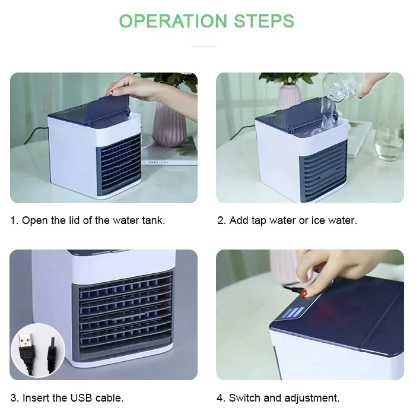 OPERATION STEPS

1. Open the lid of the water tank.

2. Add tap water or ice water.

3. Insert the USB cable.

4. Switch and adjustment.